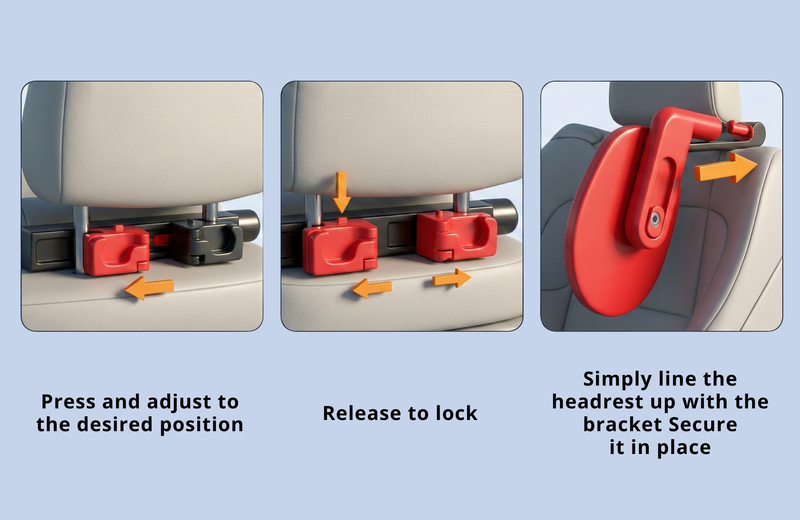 Press and adjust to the desired position

Release to lock

Simply line the headrest up with the bracket Secure it in place