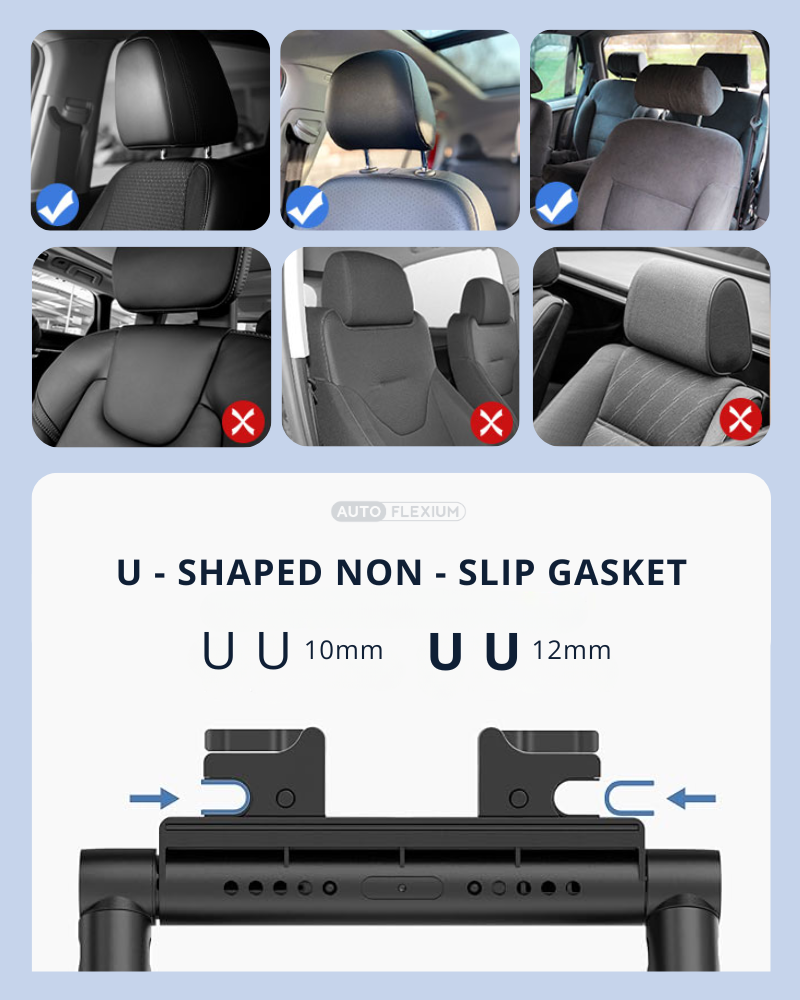 AUTO FLEXIUM

U - SHAPED NON - SLIP GASKET

U U 10mm U U 12mm