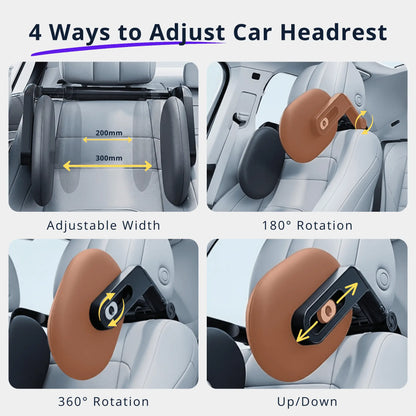 4 Ways to Adjust Car Headrest

200mm
300mm

Adjustable Width

180° Rotation

360° Rotation

Up/Down