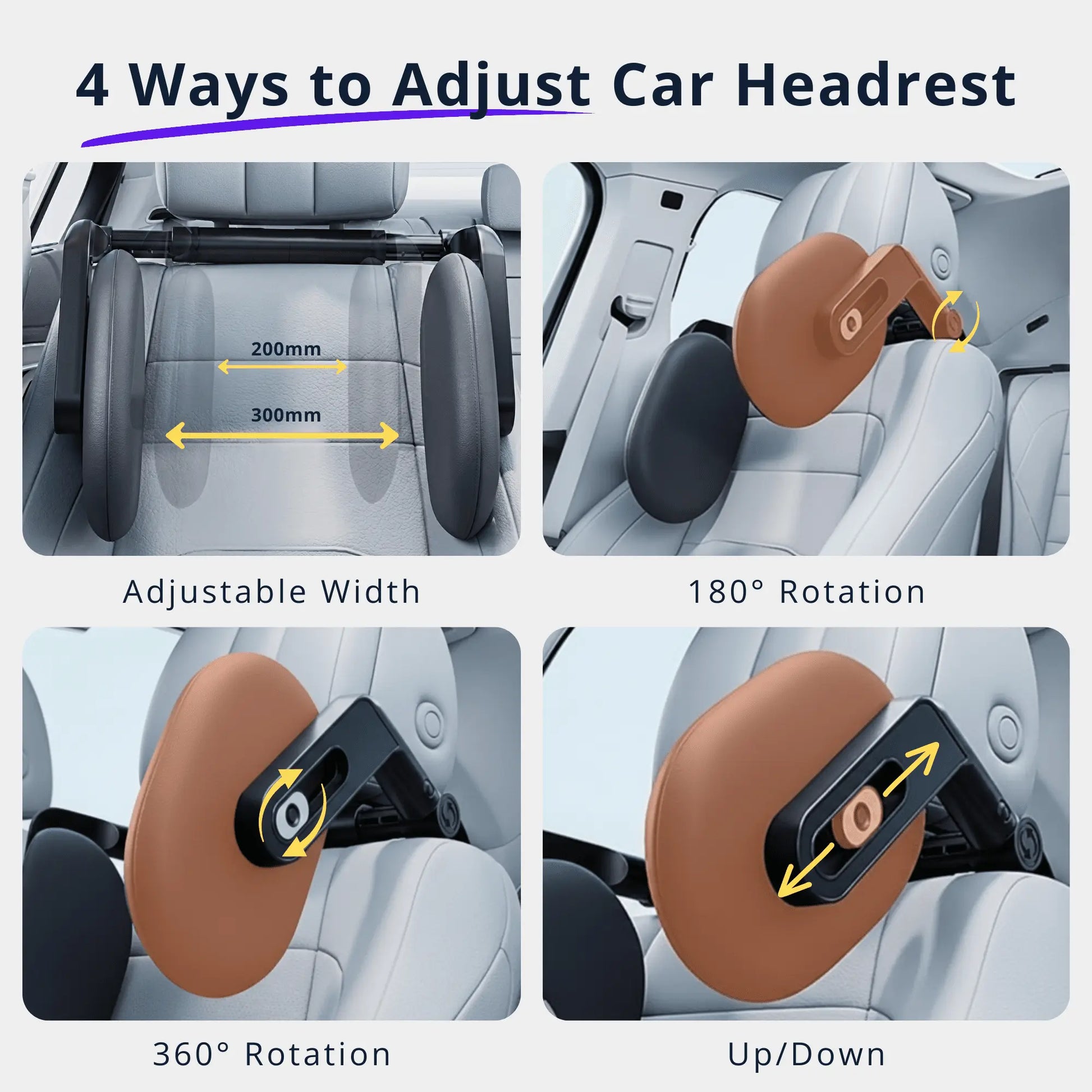 4 Ways to Adjust Car Headrest

200mm

300mm

Adjustable Width

180° Rotation

360° Rotation

Up/Down